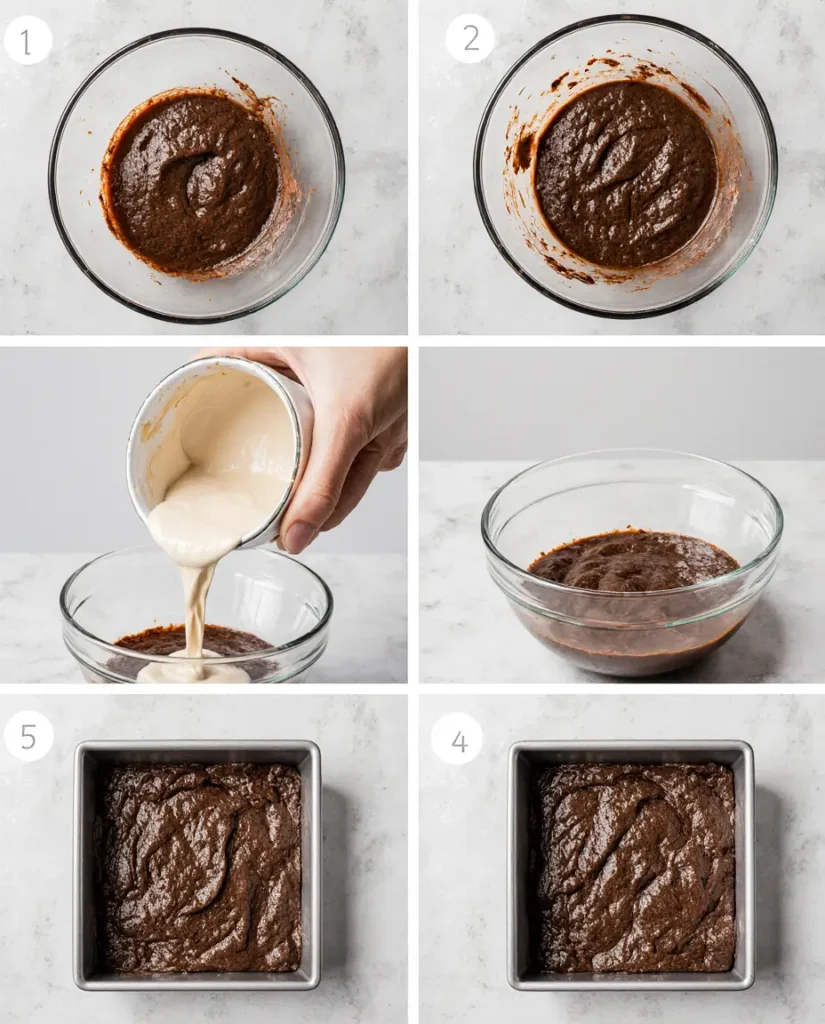 1

2

5

4